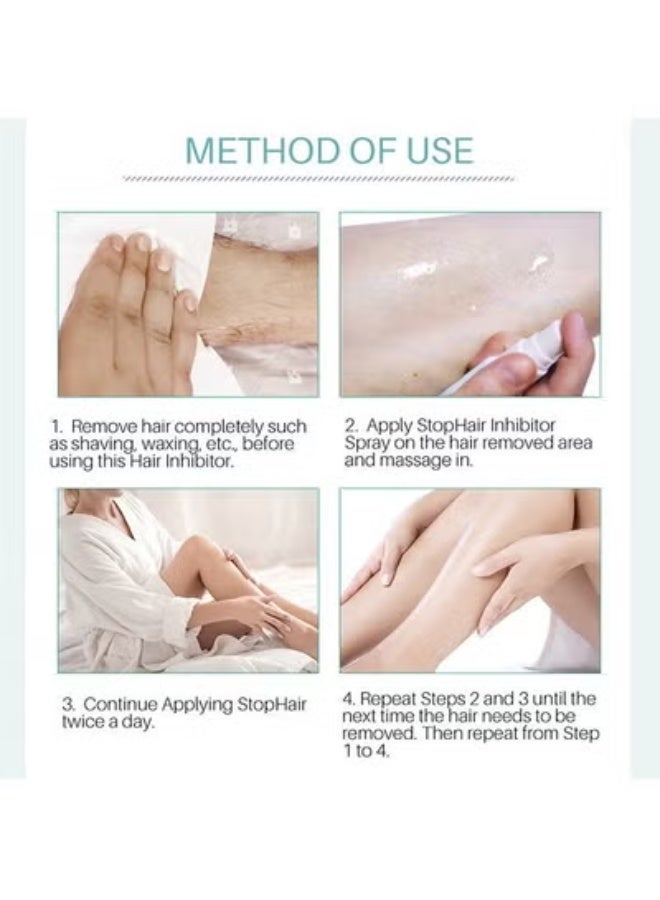 METHOD OF USE

1. Remove hair completely such as shaving, waxing, etc., before using this Hair Inhibitor.

2. Apply StopHair Inhibitor Spray on the hair removed area and massage in.

3. Continue Applying StopHair twice a day.

4. Repeat Steps 2 and 3 until the next time the hair needs to be removed. Then repeat from Step 1 to 4.